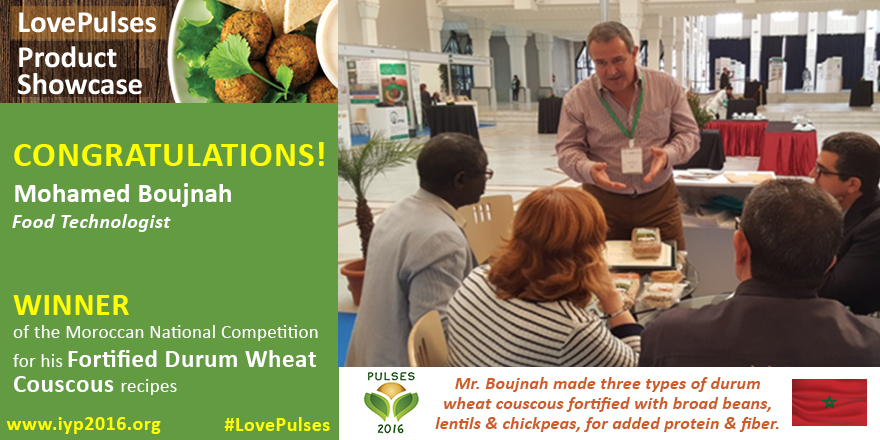 LovePulses Product Showcase

CONGRATULATIONS!

Mohamed Boujnah

Food Technologist

WINNER

of the Moroccan National Competition for his Fortified Durum Wheat Couscous recipes

www.iyp2016.org

#LovePulses

PULSES 2016

Mr. Boujnah made three types of durum wheat couscous fortified with broad beans, lentils & chickpeas, for added protein & fiber.