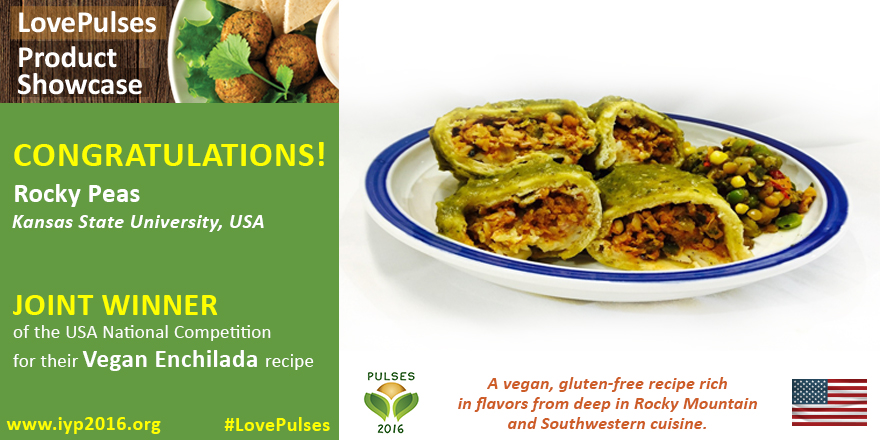 LovePulses Product Showcase

CONGRATULATIONS!

Rocky Peas

Kansas State University, USA

JOINT WINNER

of the USA National Competition for their Vegan Enchilada recipe

www.iyp2016.org

#LovePulses

PULSES 2016

A vegan, gluten-free recipe rich in flavors from deep in Rocky Mountain and Southwestern cuisine.