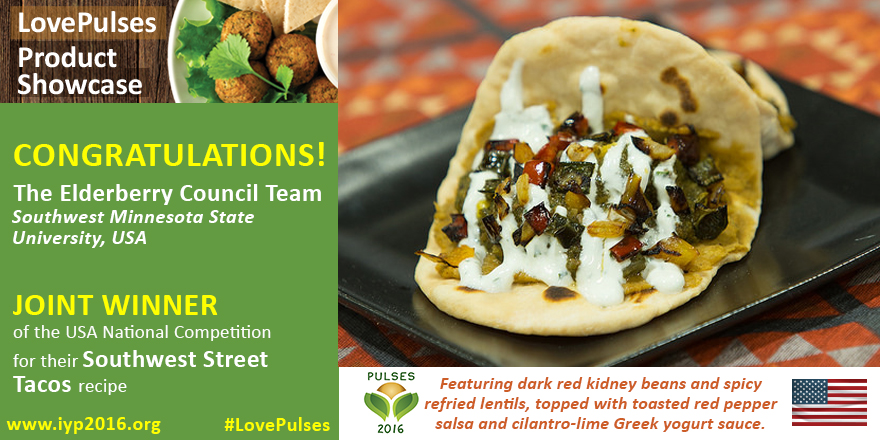 LovePulses Product Showcase

CONGRATULATIONS!

The Elderberry Council Team
Southwest Minnesota State University, USA

JOINT WINNER
of the USA National Competition for their Southwest Street Tacos recipe

www.iyp2016.org #LovePulses

PULSES 2016

Featuring dark red kidney beans and spicy refried lentils, topped with toasted red pepper salsa and cilantro-lime Greek yogurt sauce.