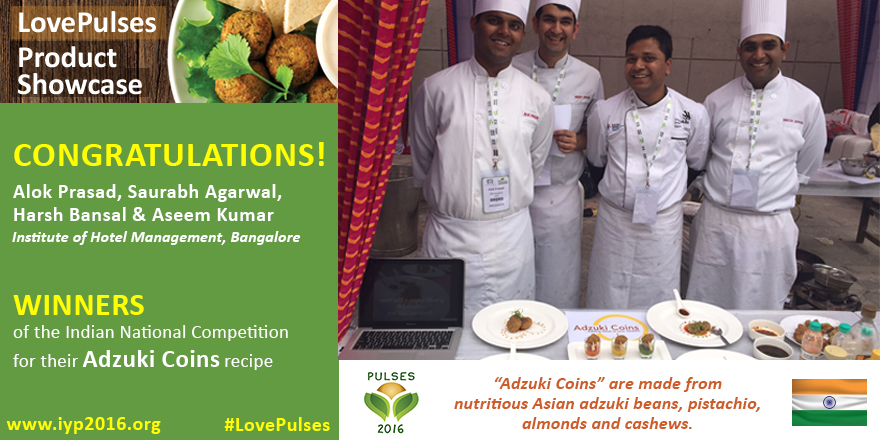 LovePulses Product Showcase

CONGRATULATIONS!

Alok Prasad, Saurabh Agarwal, Harsh Bansal & Aseem Kumar

Institute of Hotel Management, Bangalore

WINNERS

of the Indian National Competition for their Adzuki Coins recipe

www.iyp2016.org

#LovePulses

Adzuki Coins

PULSES 2016

"Adzuki Coins" are made from nutritious Asian adzuki beans, pistachio, almonds and cashews.