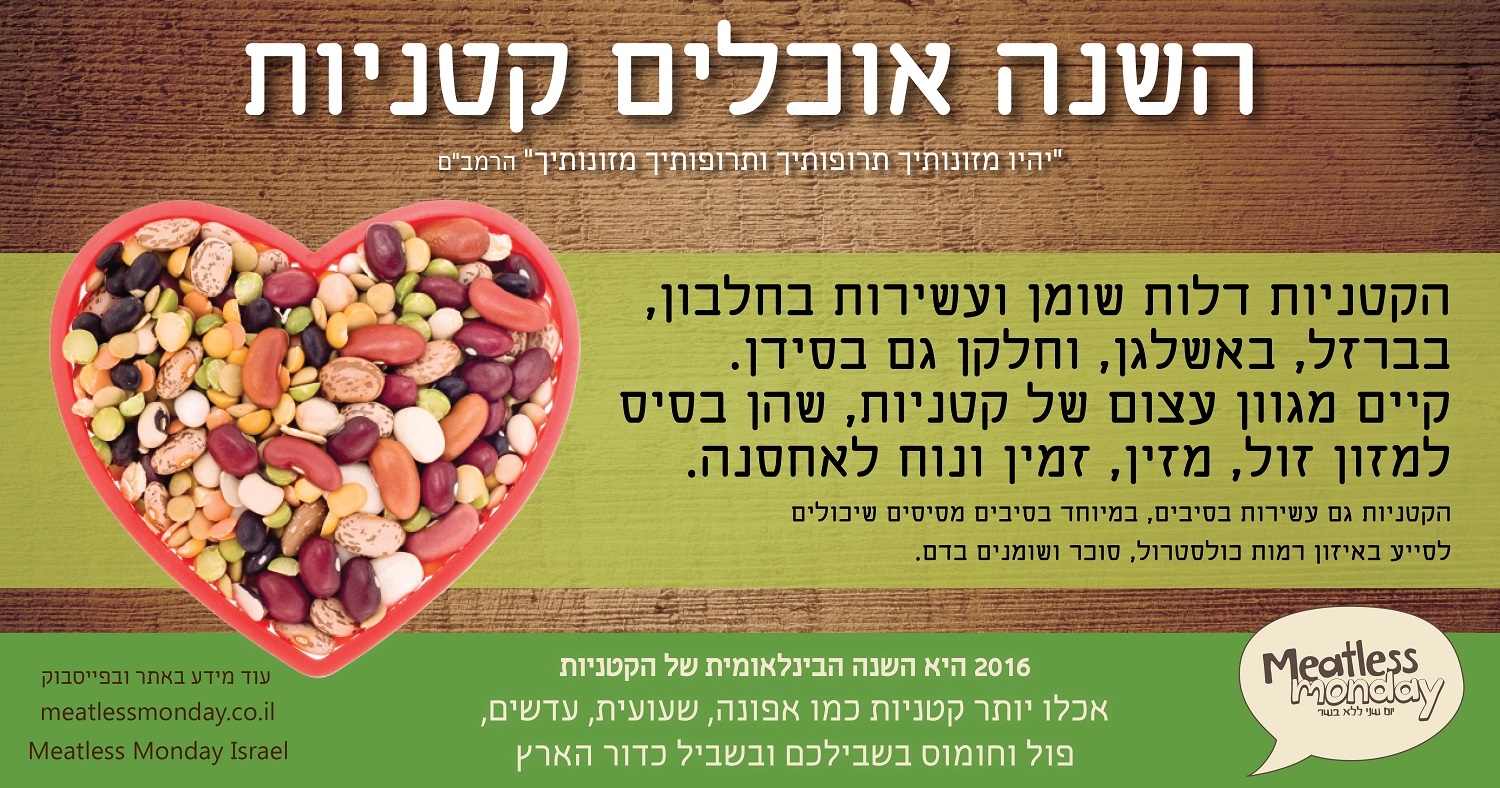 השנה אוכלים קטניות

"יהיו מזונותיך תרופותיך ותרופותיך מזונותיך" הרמב"ם

הקטניות דלות שומן ועשירות בחלבון, בברזל, באשלגן, וחלקן גם בסידן. קיים מגוון עצום של קטניות, שהן בסיס למזון זול, מזין, זמין ונוח לאחסנה.

הקטניות גם עשירות בסיבים, במיוחד בסיבים מסיסים שיכולים לסייע באיזון רמות כולסטרול, סוכר ושומנים בדם.

Meatless monday
יום שני ללא בשר

2016 היא השנה הבינלאומית של הקטניות
אכלו יותר קטניות כמו אפונה, שעועית, עדשים, פול וחומוס בשבילכם ובשביל כדור הארץ

עוד מידע באתר ובפייסבוק
meatlessmonday.co.il
Meatless Monday Israel