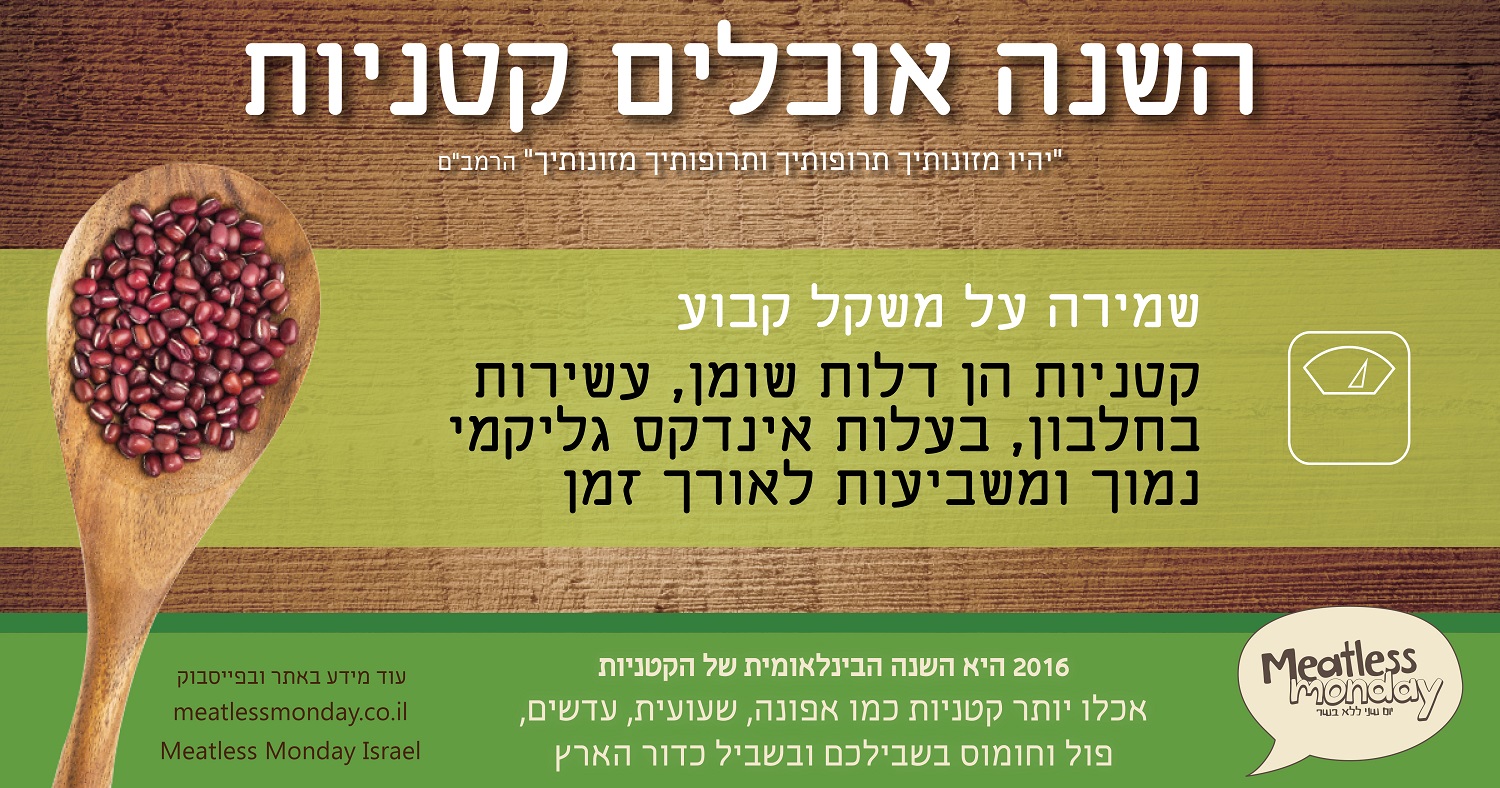 השנה אוכלים קטניות

"יהיו מזונותיך תרופותיך ותרופותיך מזונותיך" הרמב"ם

שמירה על משקל קבוע

קטניות הן דלות שומן, עשירות בחלבון, בעלות אינדקס גליקמי נמוך ומשביעות לאורך זמן

Meatless monday
יום שני ללא בשר

2016 היא השנה הבינלאומית של הקטניות
אכלו יותר קטניות כמו אפונה, שעועית, עדשים, פול וחומוס בשבילכם ובשביל כדור הארץ

עוד מידע באתר ובפייסבוק
meatlessmonday.co.il
Meatless Monday Israel