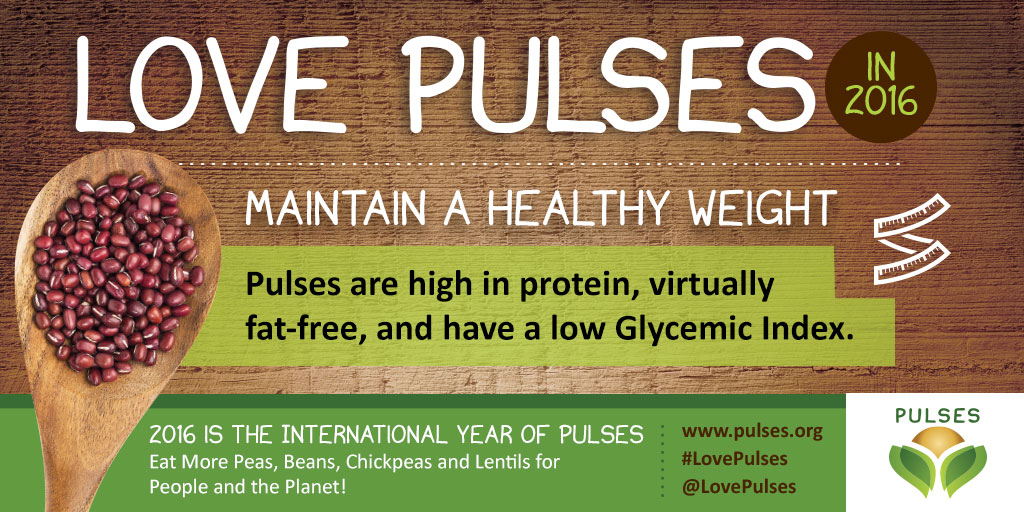 LOVE PULSES

IN 2016

MAINTAIN A HEALTHY WEIGHT

Pulses are high in protein, virtually fat-free, and have a low Glycemic Index.

2016 IS THE INTERNATIONAL YEAR OF PULSES
Eat More Peas, Beans, Chickpeas and Lentils for People and the Planet!

www.pulses.org
#LovePulses
@LovePulses

PULSES