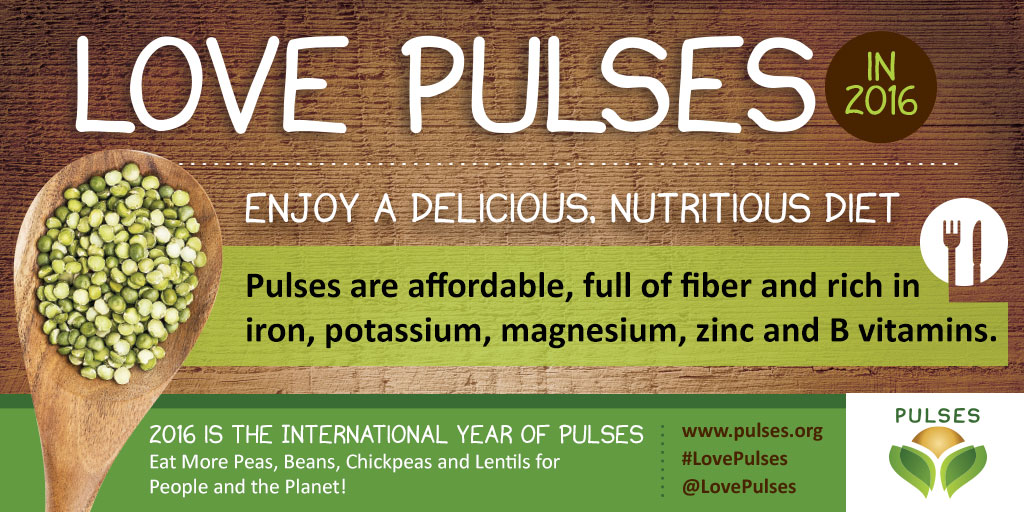 LOVE PULSES IN 2016

ENJOY A DELICIOUS, NUTRITIOUS DIET

Pulses are affordable, full of fiber and rich in iron, potassium, magnesium, zinc and B vitamins.

2016 IS THE INTERNATIONAL YEAR OF PULSES
Eat More Peas, Beans, Chickpeas and Lentils for People and the Planet!

www.pulses.org
#LovePulses
@LovePulses

PULSES