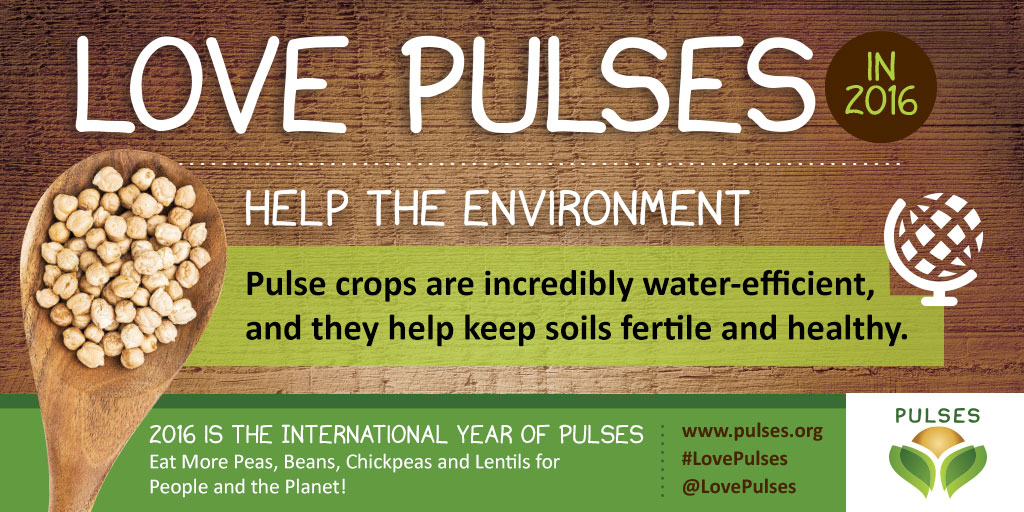 LOVE PULSES

IN 2016

HELP THE ENVIRONMENT

Pulse crops are incredibly water-efficient, and they help keep soils fertile and healthy.

2016 IS THE INTERNATIONAL YEAR OF PULSES
Eat More Peas, Beans, Chickpeas and Lentils for People and the Planet!

www.pulses.org
#LovePulses
@LovePulses

PULSES