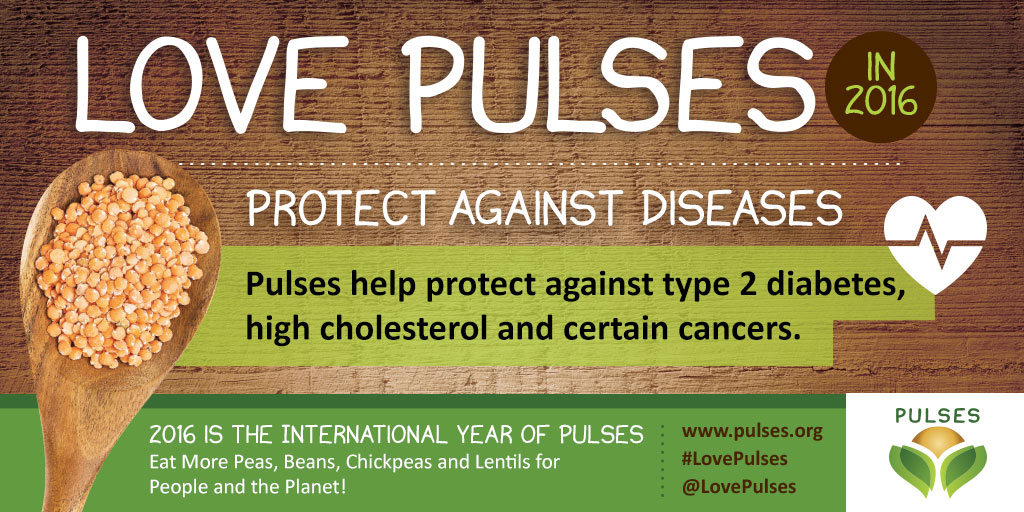 LOVE PULSES IN 2016

PROTECT AGAINST DISEASES

Pulses help protect against type 2 diabetes, high cholesterol and certain cancers.

2016 IS THE INTERNATIONAL YEAR OF PULSES
Eat More Peas, Beans, Chickpeas and Lentils for People and the Planet!

www.pulses.org
#LovePulses
@LovePulses

PULSES