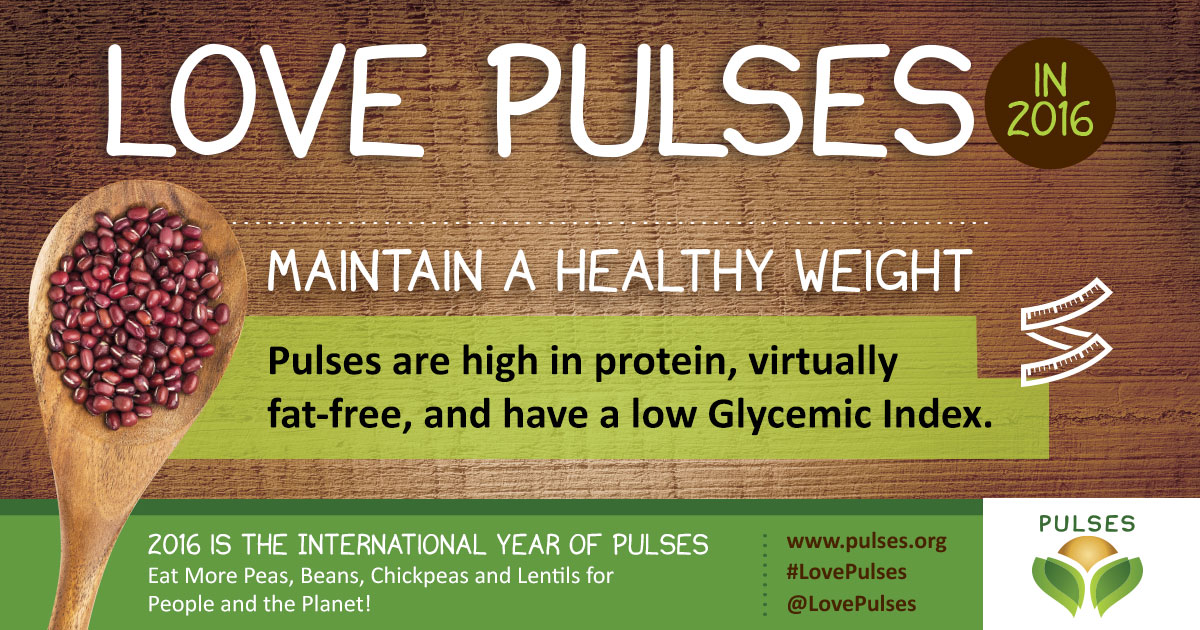 LOVE PULSES

IN 2016

MAINTAIN A HEALTHY WEIGHT

Pulses are high in protein, virtually fat-free, and have a low Glycemic Index.

2016 IS THE INTERNATIONAL YEAR OF PULSES
Eat More Peas, Beans, Chickpeas and Lentils for People and the Planet!

www.pulses.org
#LovePulses
@LovePulses

PULSES