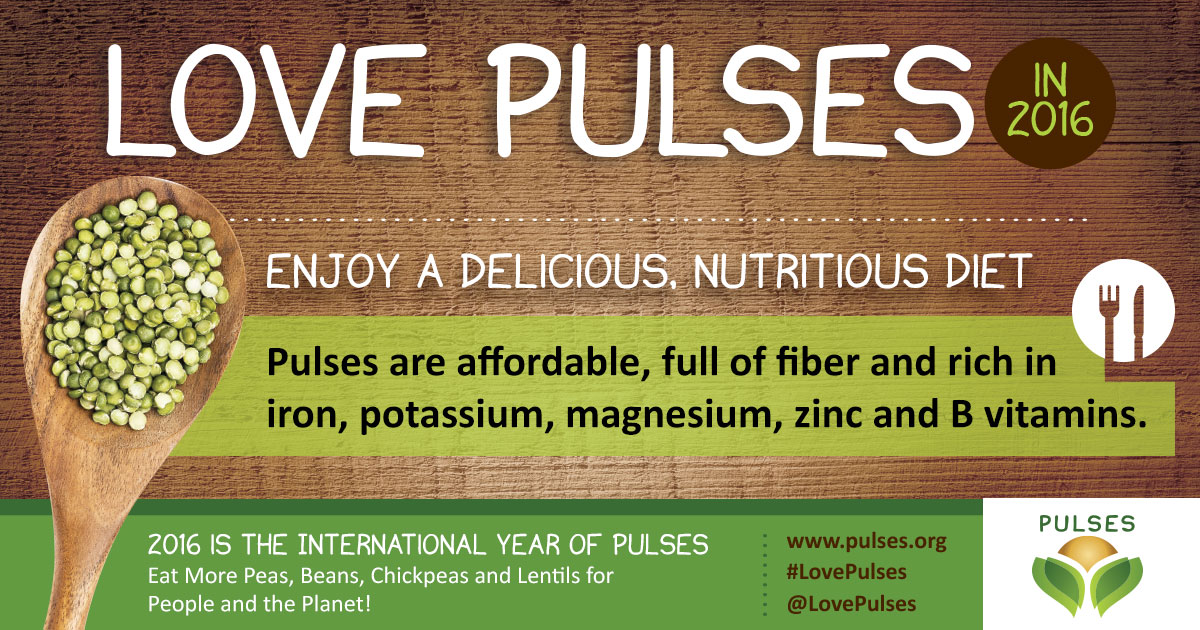 LOVE PULSES IN 2016

ENJOY A DELICIOUS, NUTRITIOUS DIET

Pulses are affordable, full of fiber and rich in iron, potassium, magnesium, zinc and B vitamins.

2016 IS THE INTERNATIONAL YEAR OF PULSES
Eat More Peas, Beans, Chickpeas and Lentils for People and the Planet!

www.pulses.org
#LovePulses
@LovePulses

PULSES