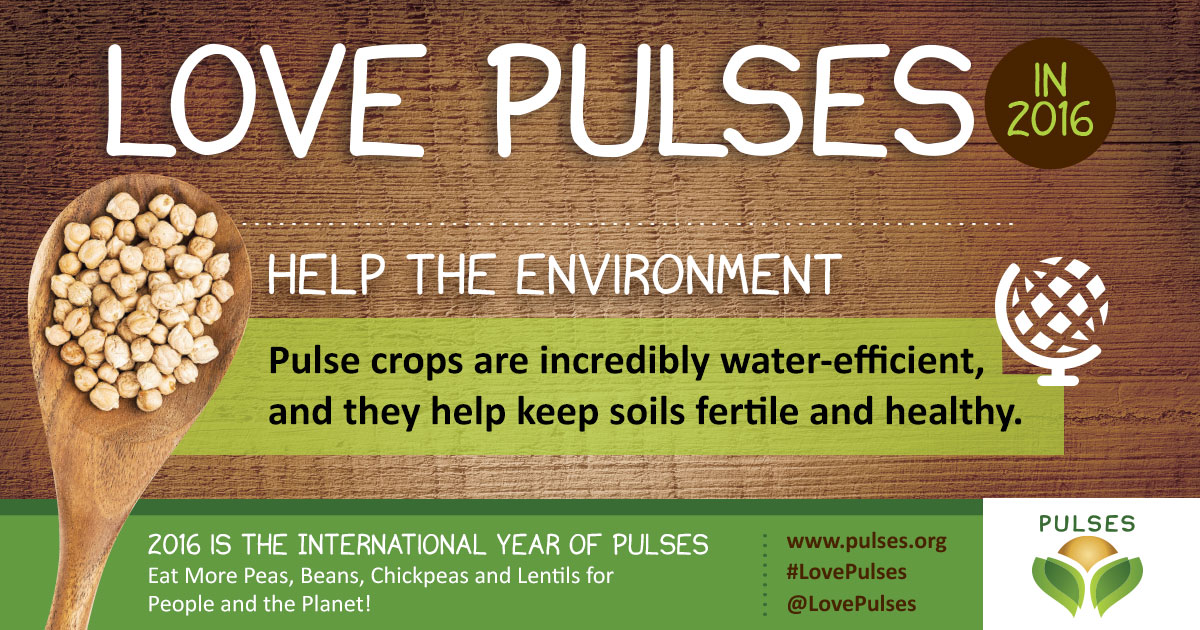 LOVE PULSES IN 2016

HELP THE ENVIRONMENT

Pulse crops are incredibly water-efficient, and they help keep soils fertile and healthy.

2016 IS THE INTERNATIONAL YEAR OF PULSES
Eat More Peas, Beans, Chickpeas and Lentils for People and the Planet!

www.pulses.org
#LovePulses
@LovePulses

PULSES