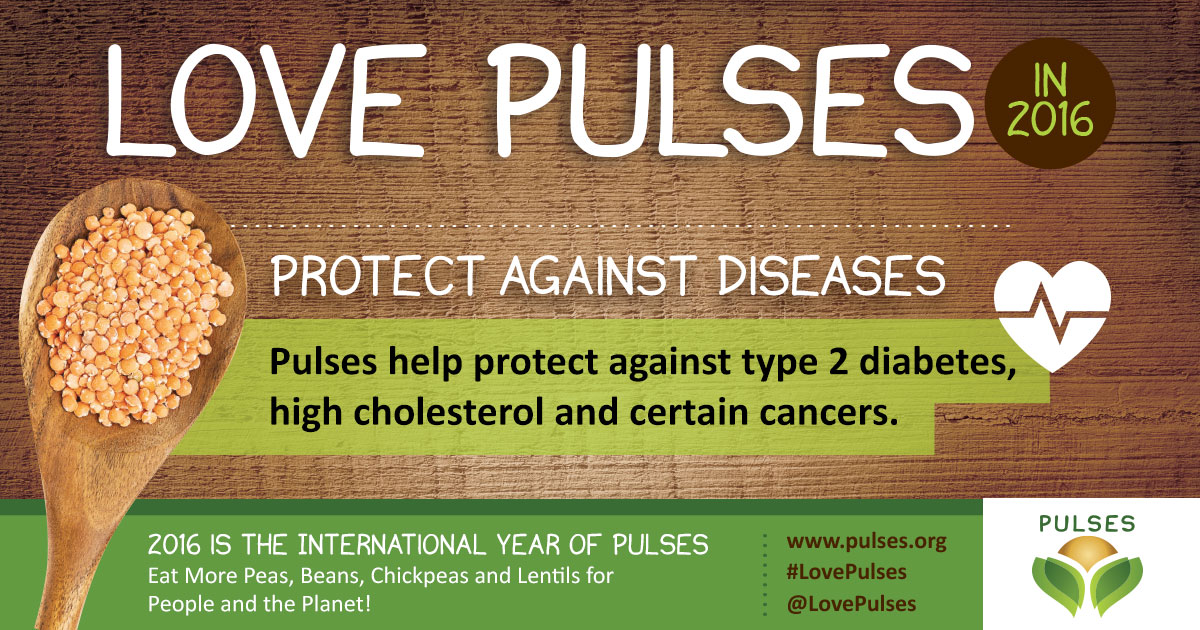 LOVE PULSES IN 2016

PROTECT AGAINST DISEASES

Pulses help protect against type 2 diabetes, high cholesterol and certain cancers.

2016 IS THE INTERNATIONAL YEAR OF PULSES
Eat More Peas, Beans, Chickpeas and Lentils for People and the Planet!

www.pulses.org
#LovePulses
@LovePulses

PULSES