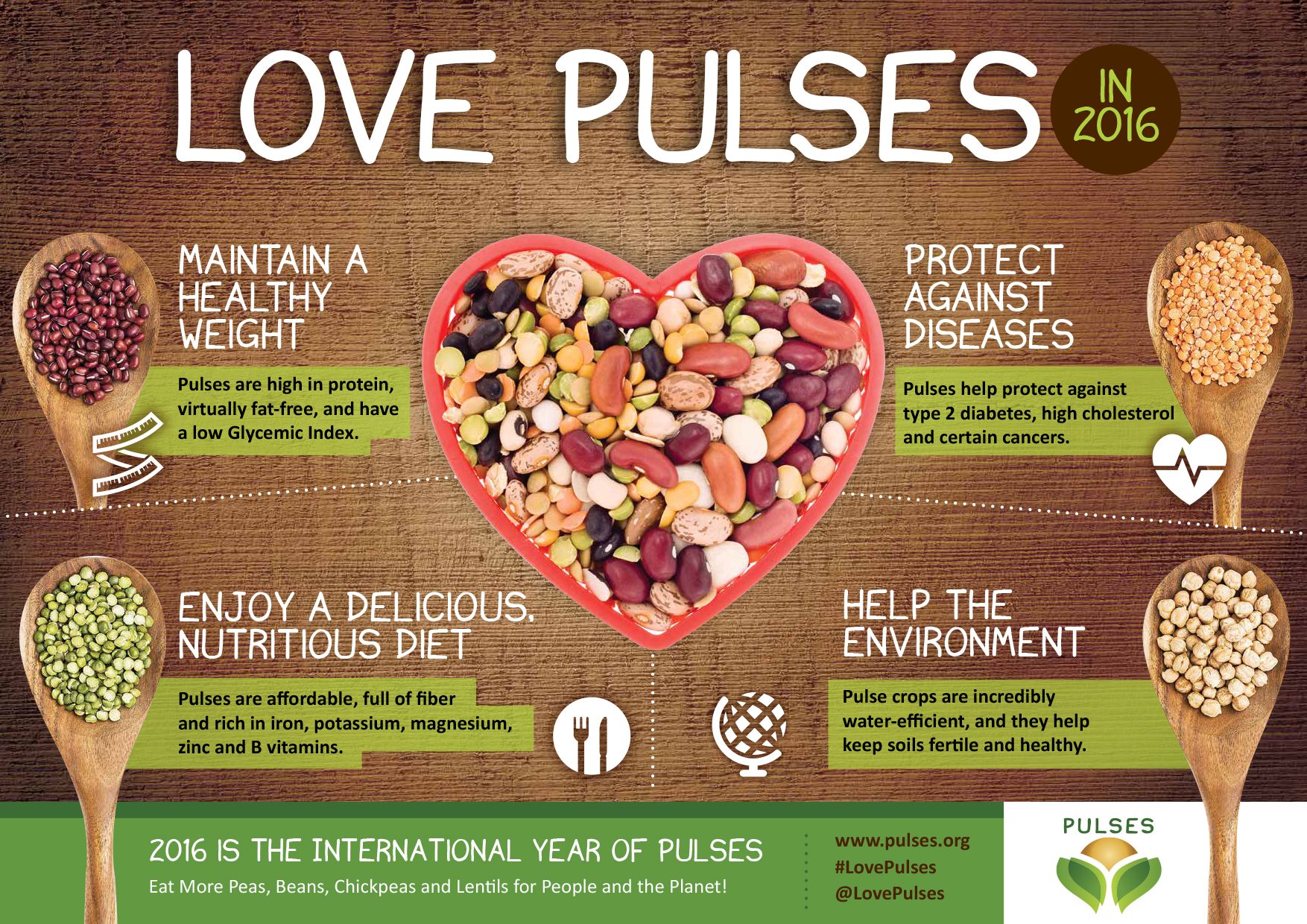 LOVE PULSES IN 2016

MAINTAIN A HEALTHY WEIGHT

Pulses are high in protein, virtually fat-free, and have a low Glycemic Index.

PROTECT AGAINST DISEASES

Pulses help protect against type 2 diabetes, high cholesterol and certain cancers.

ENJOY A DELICIOUS, NUTRITIOUS DIET

Pulses are affordable, full of fiber and rich in iron, potassium, magnesium, zinc and B vitamins.

HELP THE ENVIRONMENT

Pulse crops are incredibly water-efficient, and they help keep soils fertile and healthy.

2016 IS THE INTERNATIONAL YEAR OF PULSES

Eat More Peas, Beans, Chickpeas and Lentils for People and the Planet!

www.pulses.org
#LovePulses
@LovePulses

PULSES